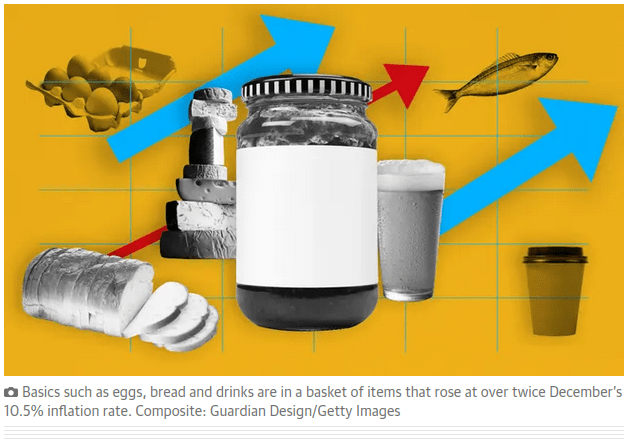 Basics such as eggs, bread and drinks are in a basket of items that rose at over twice December's 10.5% inflation rate. Composite: Guardian Design/Getty Images